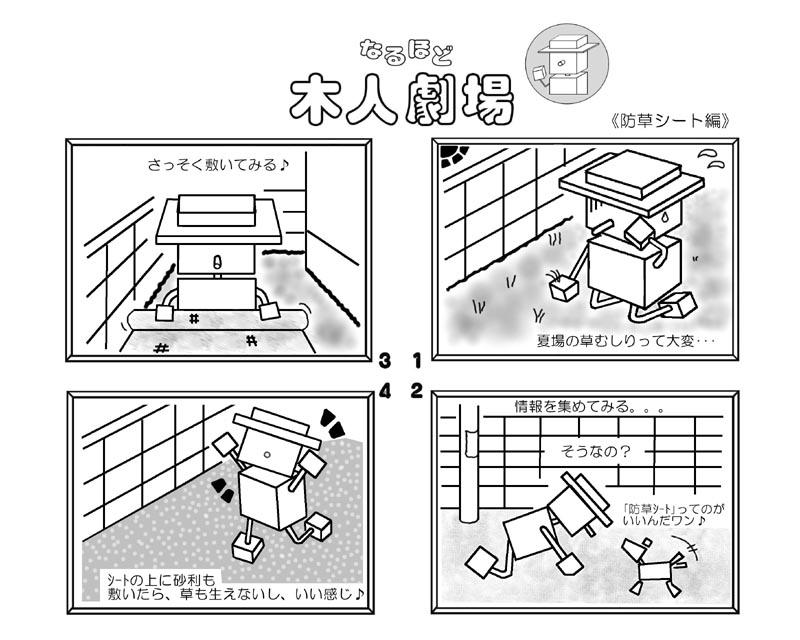 なるほど
木人劇場
《防草シート編》

1
夏場の草むしりって大変・・・

2
情報を集めてみる。。。
そうなの?
「防草シート」ってのがいいんだワン♪

3
さっそく敷いてみる♪

4
シートの上に砂利も敷いたら、草も生えないし、いい感じ♪